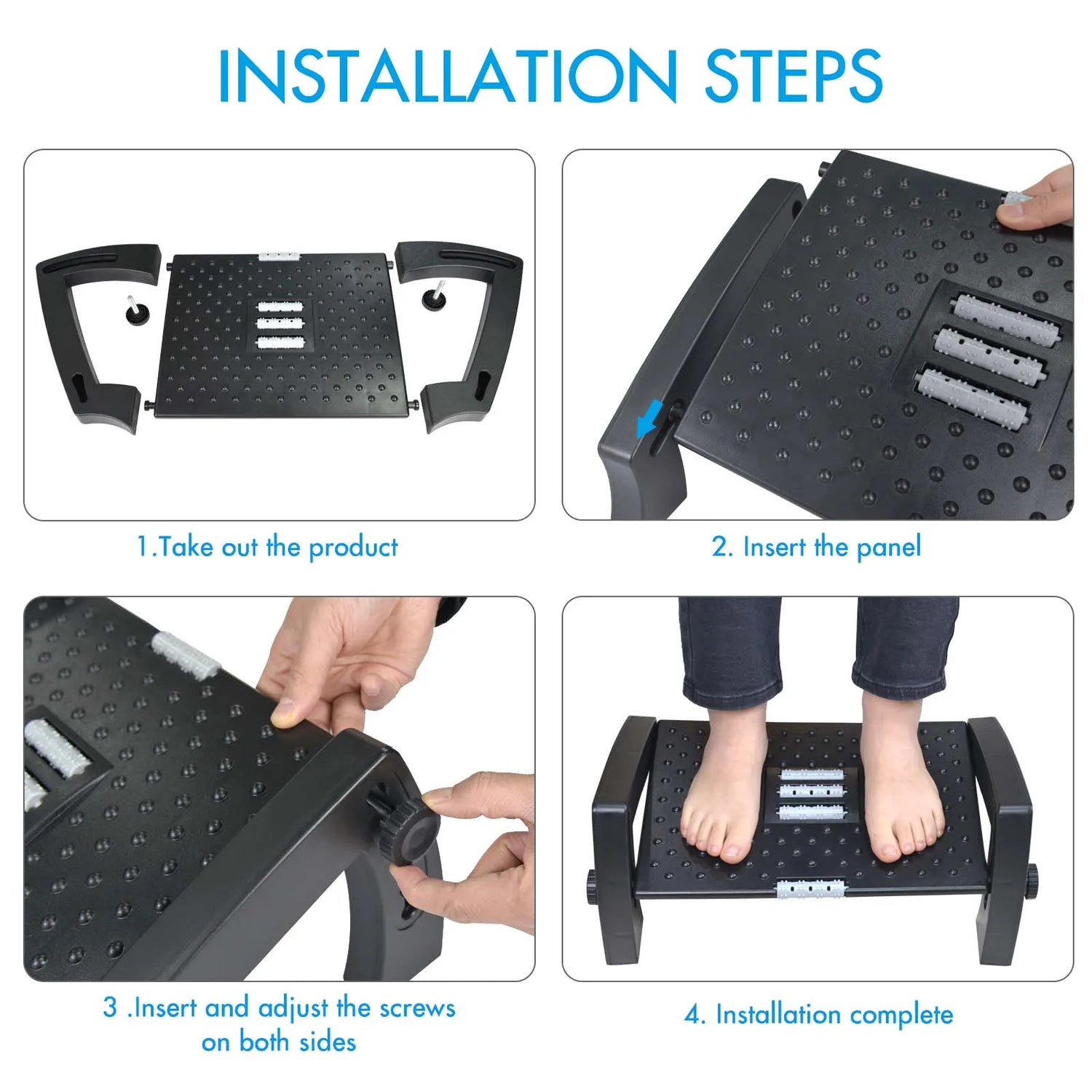 INSTALLATION STEPS

1.Take out the product

2. Insert the panel

3 .Insert and adjust the screws on both sides

4. Installation complete